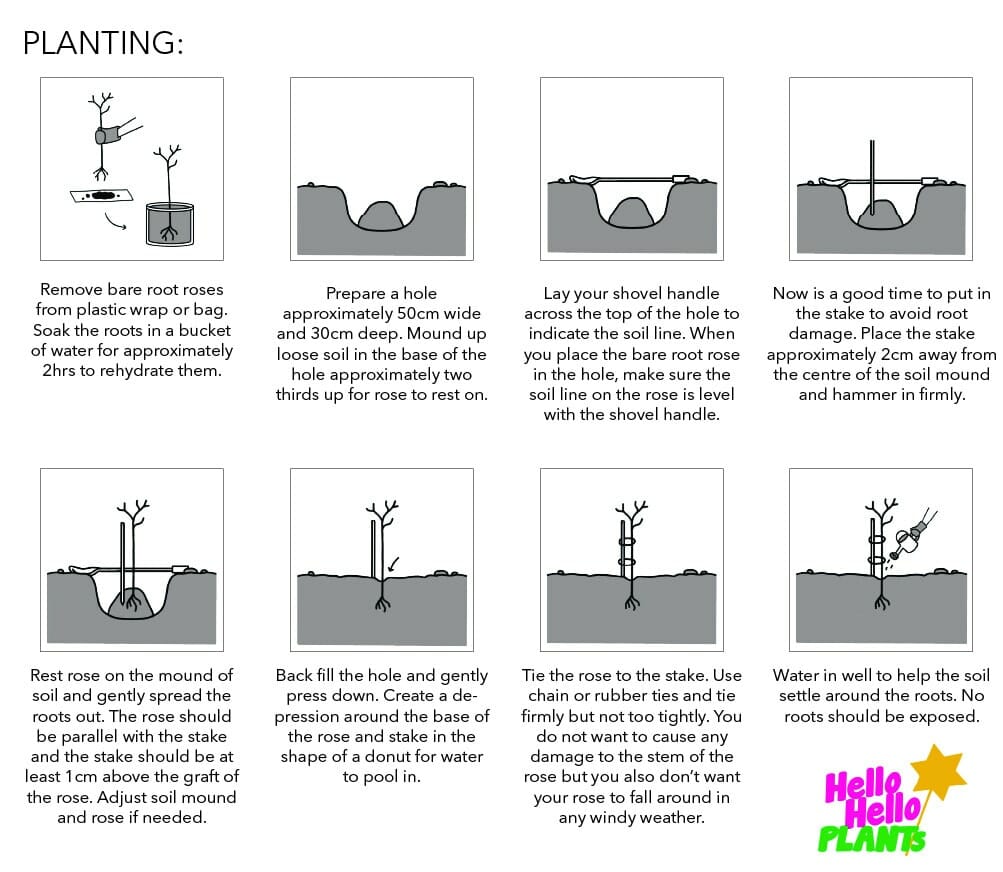 PLANTING:

Remove bare root roses from plastic wrap or bag. Soak the roots in a bucket of water for approximately 2hrs to rehydrate them.

Prepare a hole approximately 50cm wide and 30cm deep. Mound up loose soil in the base of the hole approximately two thirds up for rose to rest on.

Lay your shovel handle across the top of the hole to indicate the soil line. When you place the bare root rose in the hole, make sure the soil line on the rose is level with the shovel handle.

Now is a good time to put in the stake to avoid root damage. Place the stake approximately 2cm away from the centre of the soil mound and hammer in firmly.

Rest rose on the mound of soil and gently spread the roots out. The rose should be parallel with the stake and the stake should be at least 1cm above the graft of the rose. Adjust soil mound and rose if needed.

Back fill the hole and gently press down. Create a depression around the base of the rose and stake in the shape of a donut for water to pool in.

Tie the rose to the stake. Use chain or rubber ties and tie firmly but not too tightly. You do not want to cause any damage to the stem of the rose but you also don't want your rose to fall around in any windy weather.

Water in well to help the soil settle around the roots. No roots should be exposed.

Hello Hello PLANTS